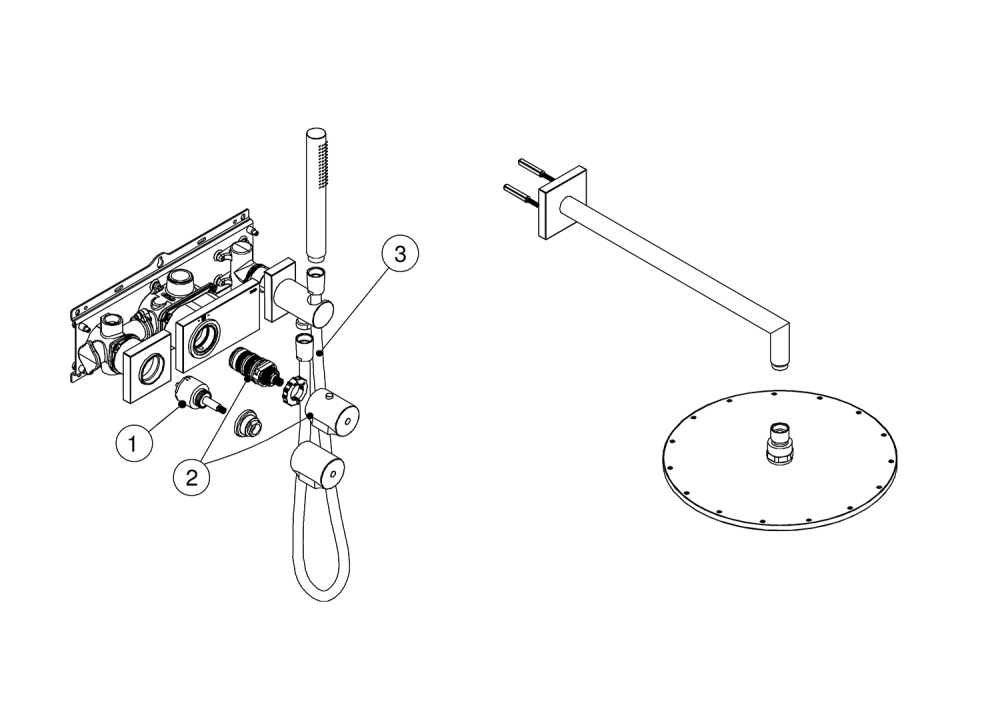 3

1

2