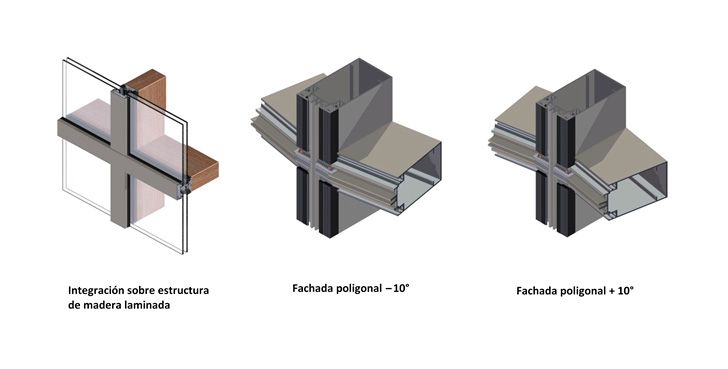 Integración sobre estructura de madera laminada

Fachada poligonal – 10°

Fachada poligonal + 10°