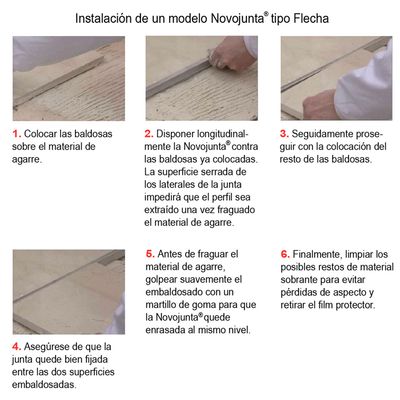 Instalación de un modelo Novojunta® tipo Flecha

1. Colocar las baldosas sobre el material de agarre.

2. Disponer longitudinalmente la Novojunta® contra las baldosas ya colocadas. La superficie serrada de los laterales de la junta impedirá que el perfil sea extraído una vez fraguado el material de agarre.

3. Seguidamente proseguir con la colocación del resto de las baldosas.

4. Asegúrese de que la junta quede bien fijada entre las dos superficies embaldosadas.

5. Antes de fraguar el material de agarre, golpear suavemente el embaldosado con un martillo de goma para que la Novojunta® quede enrasada al mismo nivel.

6. Finalmente, limpiar los posibles restos de material sobrante para evitar pérdidas de aspecto y retirar el film protector.