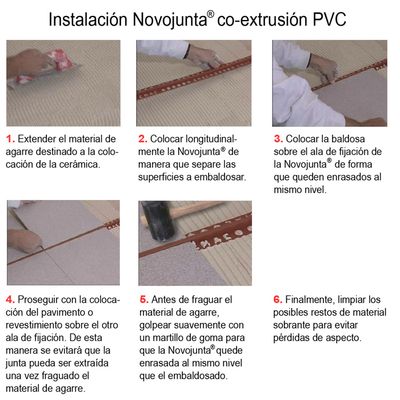 Instalación Novojunta® co-extrusión PVC

1. Extender el material de agarre destinado a la colocación de la cerámica.

2. Colocar longitudinalmente la Novojunta® de manera que separe las superficies a embaldosar.

3. Colocar la baldosa sobre el ala de fijación de la Novojunta® de forma que queden enrasados al mismo nivel.

4. Proseguir con la colocación del pavimento o revestimiento sobre el otro ala de fijación. De esta manera se evitará que la junta pueda ser extraída una vez fraguado el material de agarre.

5. Antes de fraguar el material de agarre, golpear suavemente con un martillo de goma para que la Novojunta® quede enrasada al mismo nivel que el embaldosado.

6. Finalmente, limpiar los posibles restos de material sobrante para evitar pérdidas de aspecto.