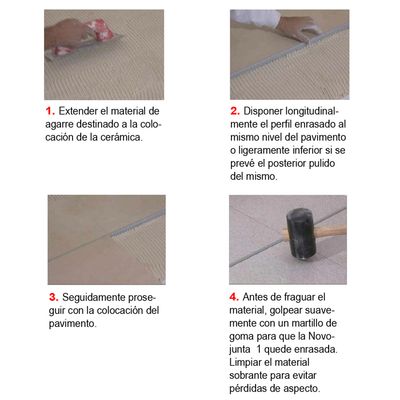 1. Extender el material de agarre destinado a la colocación de la cerámica.

2. Disponer longitudinalmente el perfil enrasado al mismo nivel del pavimento o ligeramente inferior si se prevé el posterior pulido del mismo.

3. Seguidamente proseguir con la colocación del pavimento.

4. Antes de fraguar el material, golpear suavemente con un martillo de goma para que la Novojunta 1 quede enrasada. Limpiar el material sobrante para evitar pérdidas de aspecto.