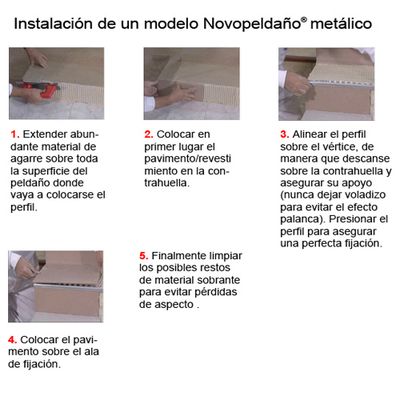 Instalación de un modelo Novopeldaño® metálico

1. Extender abundante material de agarre sobre toda la superficie del peldaño donde vaya a colocarse el perfil.

2. Colocar en primer lugar el pavimento/revestimiento en la contrahuella.

3. Alinear el perfil sobre el vértice, de manera que descanse sobre la contrahuella y asegurar su apoyo (nunca dejar voladizo para evitar el efecto palanca). Presionar el perfil para asegurar una perfecta fijación.

4. Colocar el pavimento sobre el ala de fijación.

5. Finalmente limpiar los posibles restos de material sobrante para evitar pérdidas de aspecto .