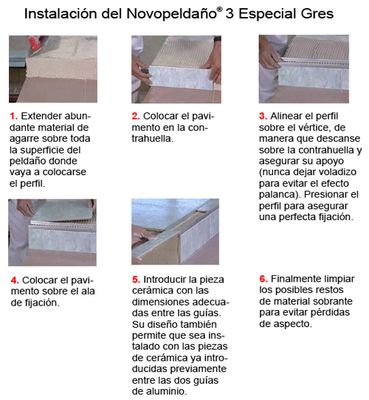 Instalación del Novopeldaño® 3 Especial Gres

1. Extender abundante material de agarre sobre toda la superficie del peldaño donde vaya a colocarse el perfil.

2. Colocar el pavimento en la contrahuella.

3. Alinear el perfil sobre el vértice, de manera que descanse sobre la contrahuella y asegurar su apoyo (nunca dejar voladizo para evitar el efecto palanca). Presionar el perfil para asegurar una perfecta fijación.

4. Colocar el pavimento sobre el ala de fijación.

5. Introducir la pieza cerámica con las dimensiones adecuadas entre las guías. Su diseño también permite que sea instalado con las piezas de cerámica ya introducidas previamente entre las dos guías de aluminio.

6. Finalmente limpiar los posibles restos de material sobrante para evitar pérdidas de aspecto.