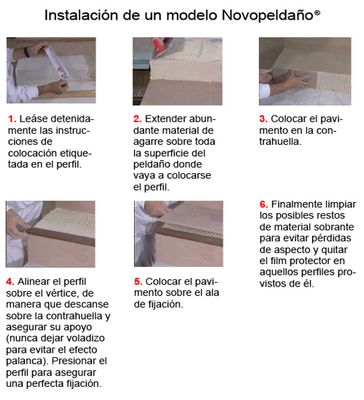 Instalación de un modelo Novopeldaño®

1. Leáse detenidamente las instrucciones de colocación etiquetada en el perfil.

2. Extender abundante material de agarre sobre toda la superficie del peldaño donde vaya a colocarse el perfil.

3. Colocar el pavimento en la contrahuella.

4. Alinear el perfil sobre el vértice, de manera que descanse sobre la contrahuella y asegurar su apoyo (nunca dejar voladizo para evitar el efecto palanca). Presionar el perfil para asegurar una perfecta fijación.

5. Colocar el pavimento sobre el ala de fijación.

6. Finalmente limpiar los posibles restos de material sobrante para evitar pérdidas de aspecto y quitar el film protector en aquellos perfiles provistos de él.