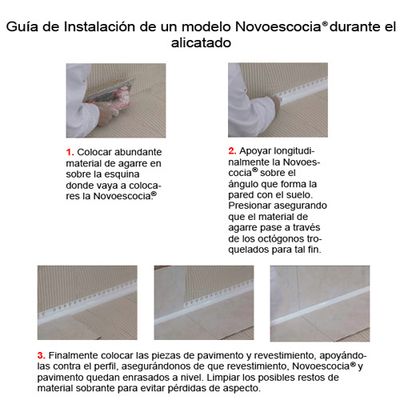 Guía de Instalación de un modelo Novoescocia® durante el alicatado

1. Colocar abundante material de agarre en sobre la esquina donde vaya a colocares la Novoescocia®

2. Apoyar longitudinalmente la Novoescocia® sobre el ángulo que forma la pared con el suelo. Presionar asegurando que el material de agarre pase a través de los octógonos troquelados para tal fin.

3. Finalmente colocar las piezas de pavimento y revestimiento, apoyándolas contra el perfil, asegurándonos de que revestimiento, Novoescocia® y pavimento quedan enrasados a nivel. Limpiar los posibles restos de material sobrante para evitar pérdidas de aspecto.